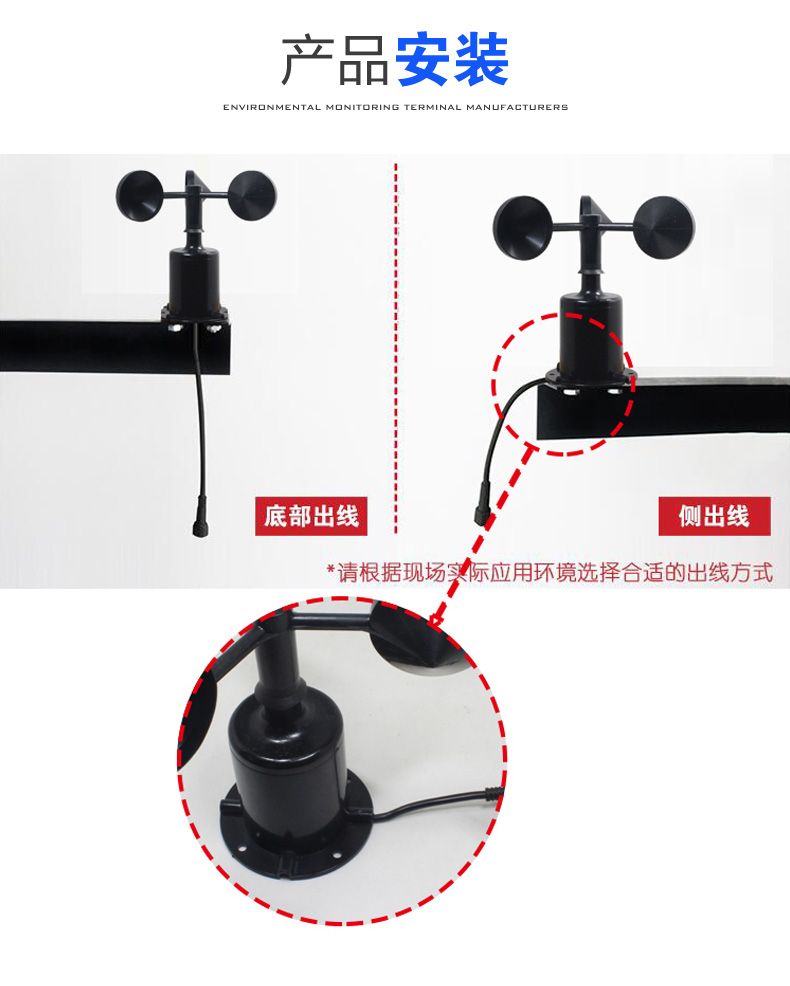 产品安装

ENVIRONMENTAL MONITORING TERMINAL MANUFACTURERS

底部出线

侧出线

*请根据现场实际应用环境选择合适的出线方式